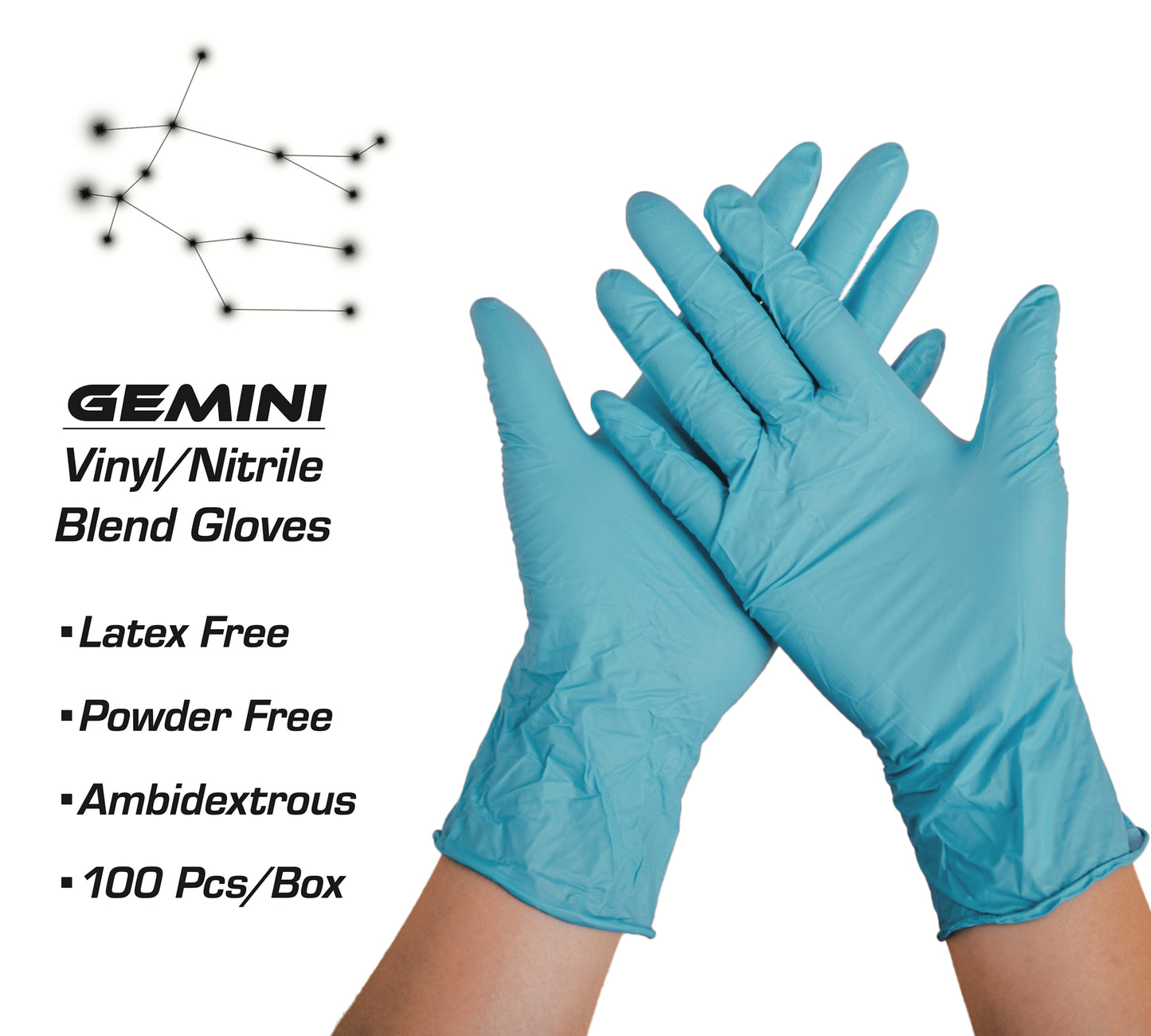 GEMINI

Vinyl/Nitrile Blend Gloves

▪ Latex Free

▪ Powder Free

▪ Ambidextrous

▪ 100 Pcs/Box