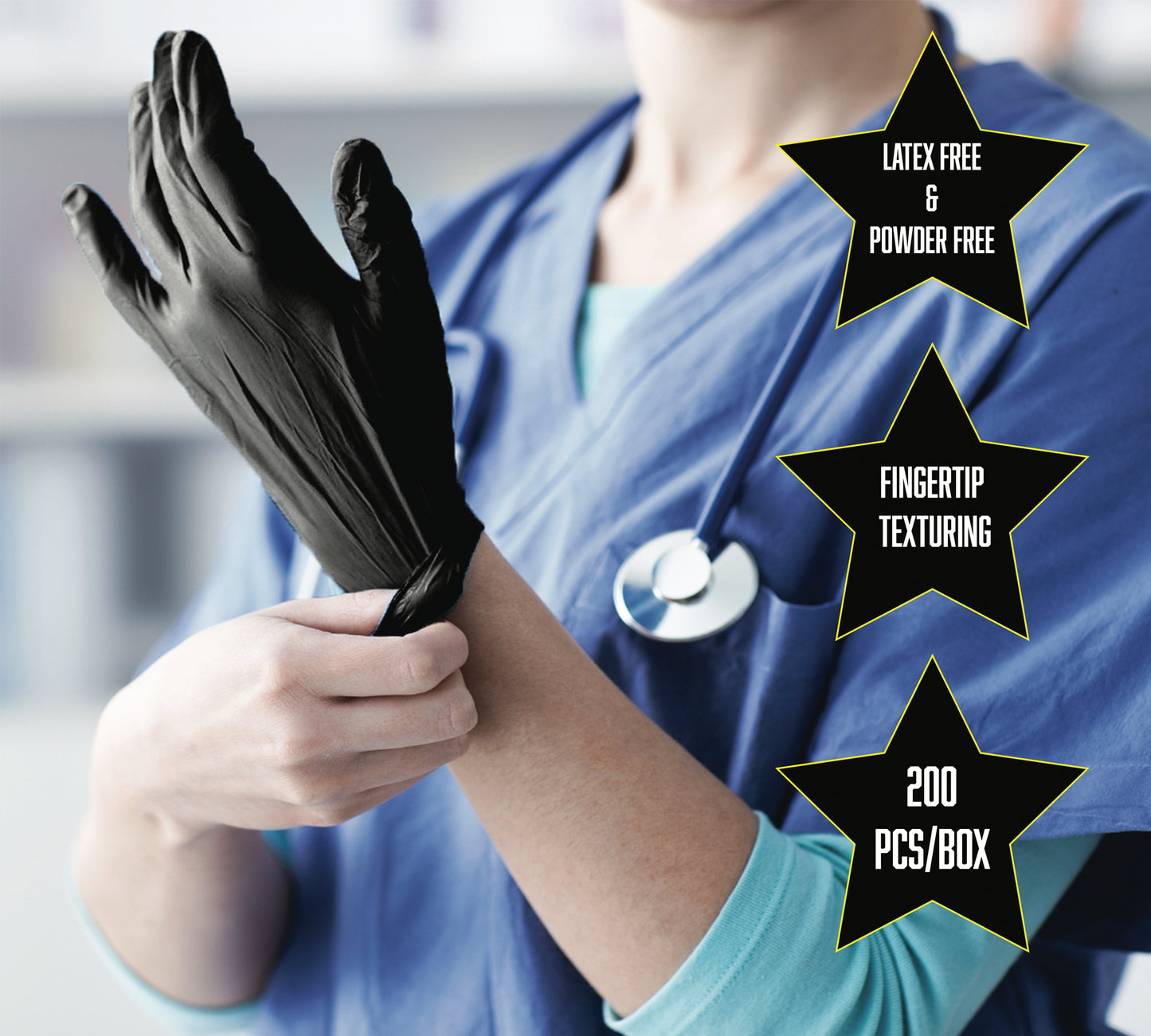 LATEX FREE
&
POWDER FREE

FINGERTIP
TEXTURING

200
PCS/BOX