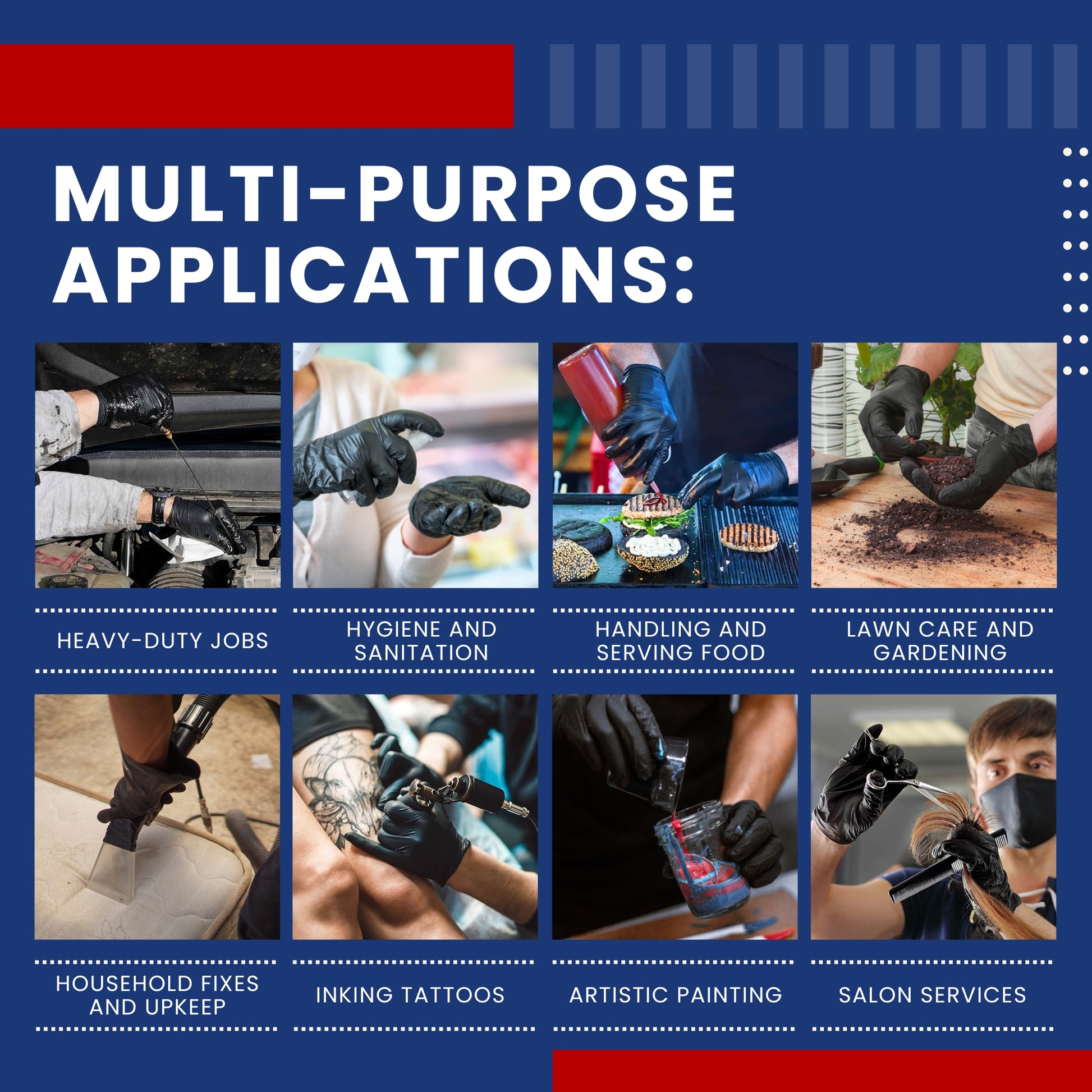 MULTI-PURPOSE APPLICATIONS:

HEAVY-DUTY JOBS

HYGIENE AND SANITATION

HANDLING AND SERVING FOOD

LAWN CARE AND GARDENING

HOUSEHOLD FIXES AND UPKEEP

INKING TATTOOS

ARTISTIC PAINTING

SALON SERVICES